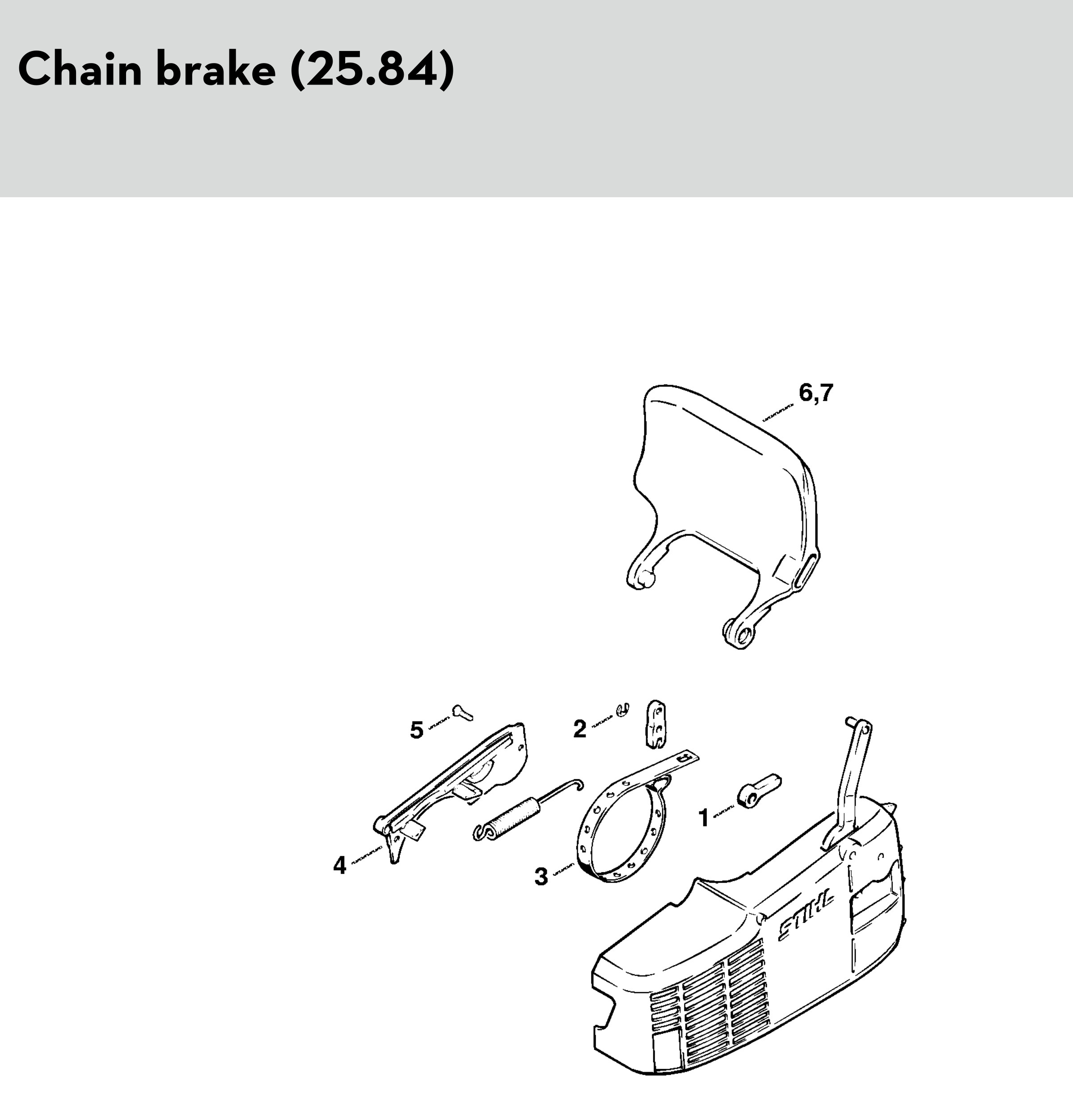 Chain brake (25.84)

6,7

5

2

1

4

3

STIHL